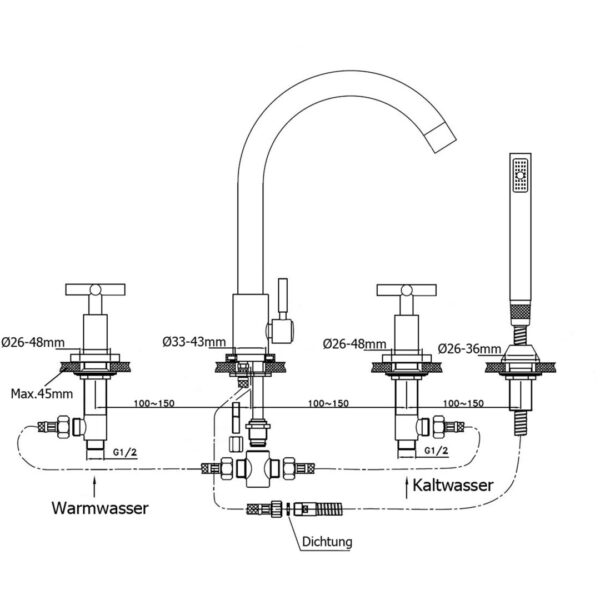 Ø26-48mm
Ø33-43mm
Ø26-48mm
Ø26-36mm
Max.45mm
100~150
100~150
100~150
G1/2
G1/2
Warmwasser
Kaltwasser
Dichtung