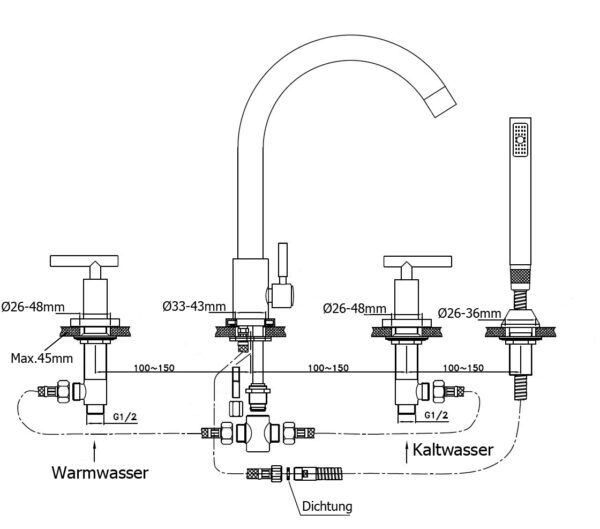 Ø26-48mm
Ø33-43mm
Ø26-48mm
Ø26-36mm
Max.45mm
100~150
100~150
100~150
G1/2
G1/2
Kaltwasser
Warmwasser
Dichtung