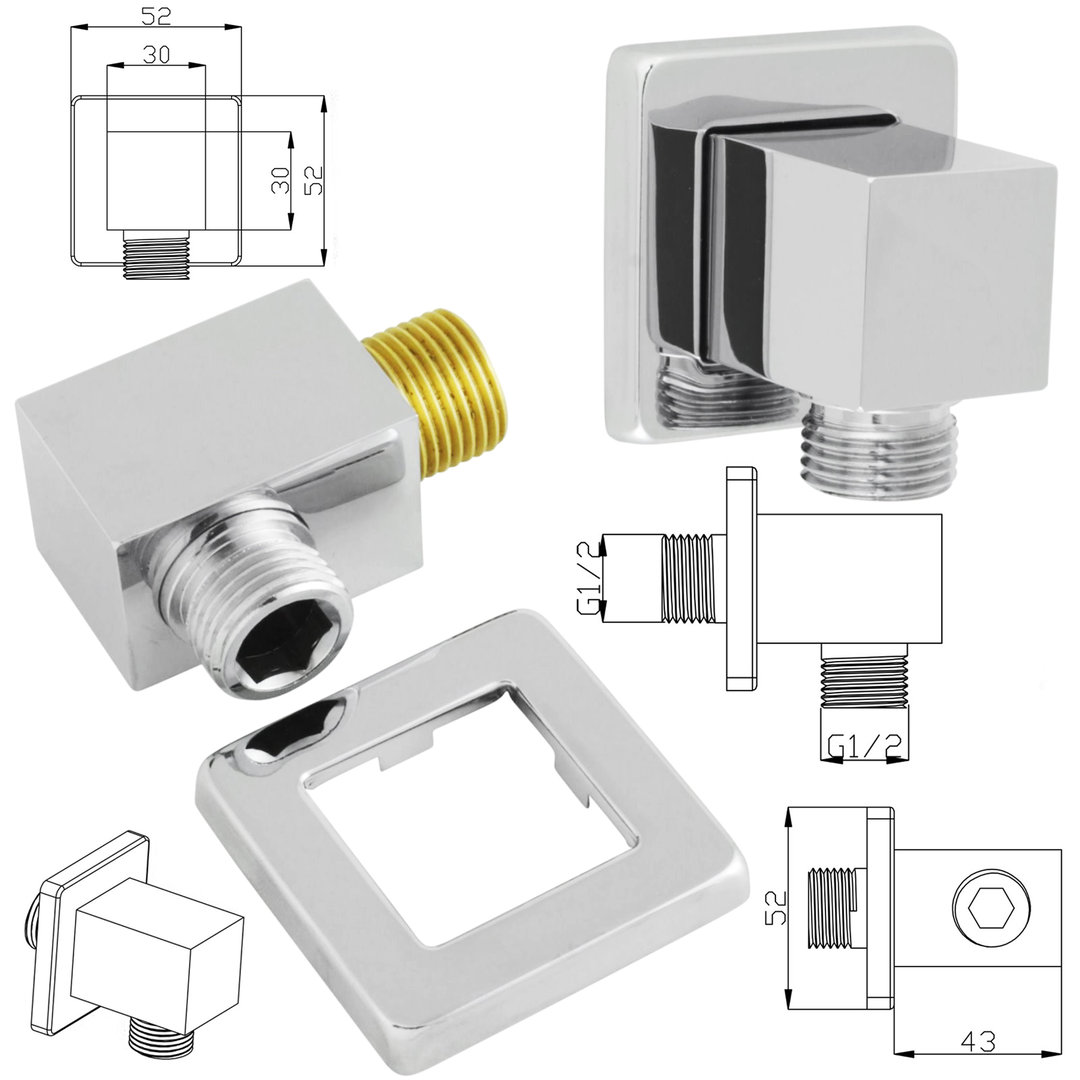 52

30

30

52

G1/2

G1/2

52

43