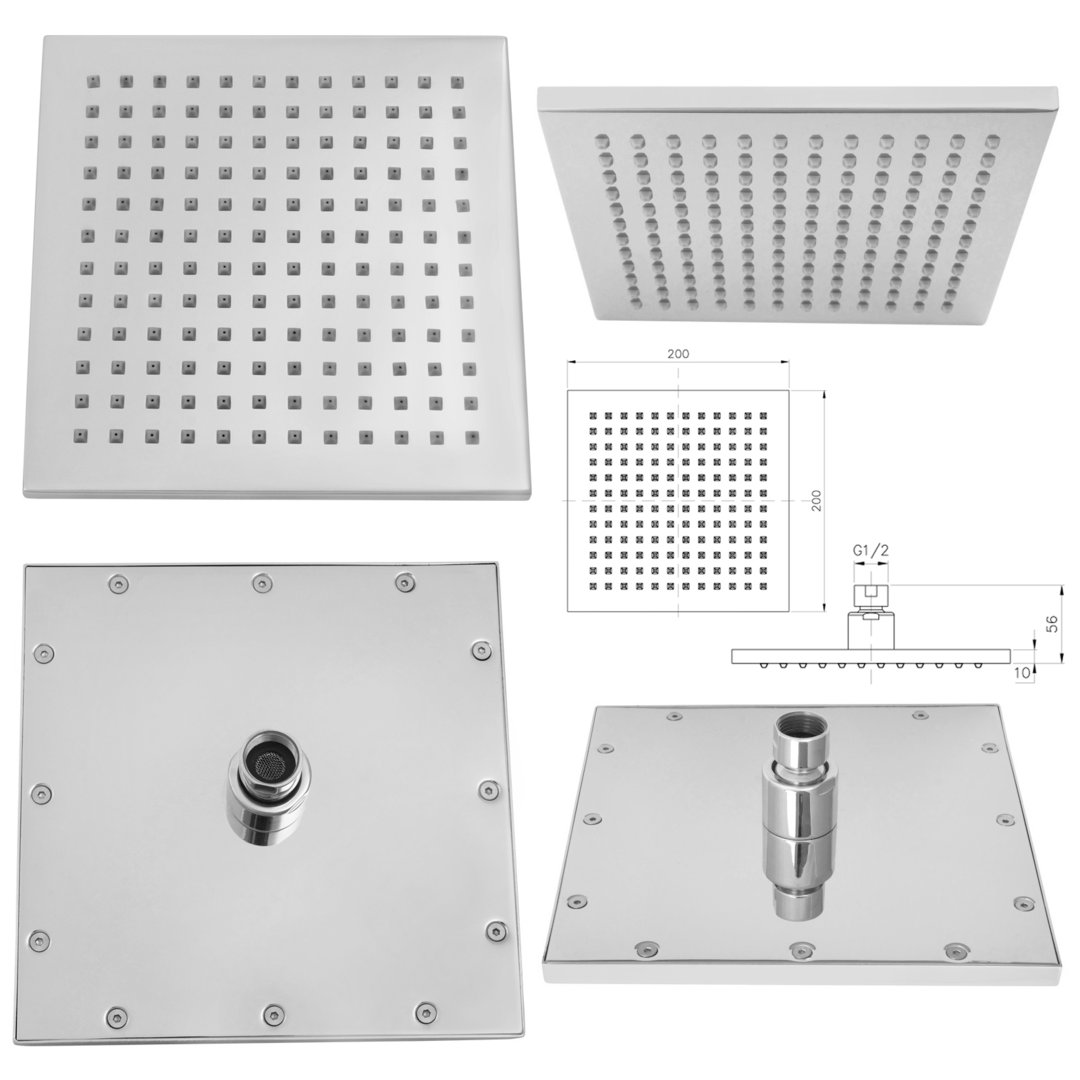 200

200

G1/2

56

10